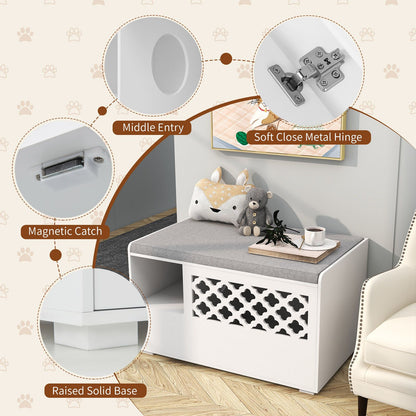 Middle Entry

Soft Close Metal Hinge

Magnetic Catch

Raised Solid Base